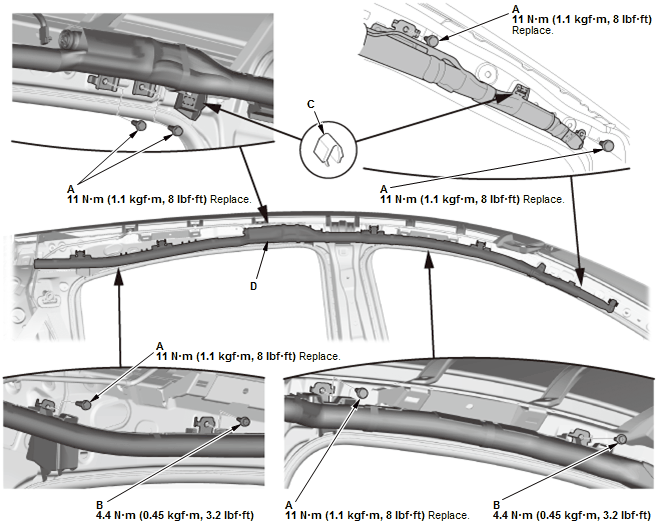 A
11 N·m (1.1 kgf·m, 8 lbf·ft)
Replace.

C

A
11 N·m (1.1 kgf·m, 8 lbf·ft) Replace.

A
11 N·m (1.1 kgf·m, 8 lbf·ft) Replace.

D

A
11 N·m (1.1 kgf·m, 8 lbf·ft) Replace.

B
4.4 N·m (0.45 kgf·m, 3.2 lbf·ft)

A
11 N·m (1.1 kgf·m, 8 lbf·ft) Replace.

B
4.4 N·m (0.45 kgf·m, 3.2 lbf·ft)